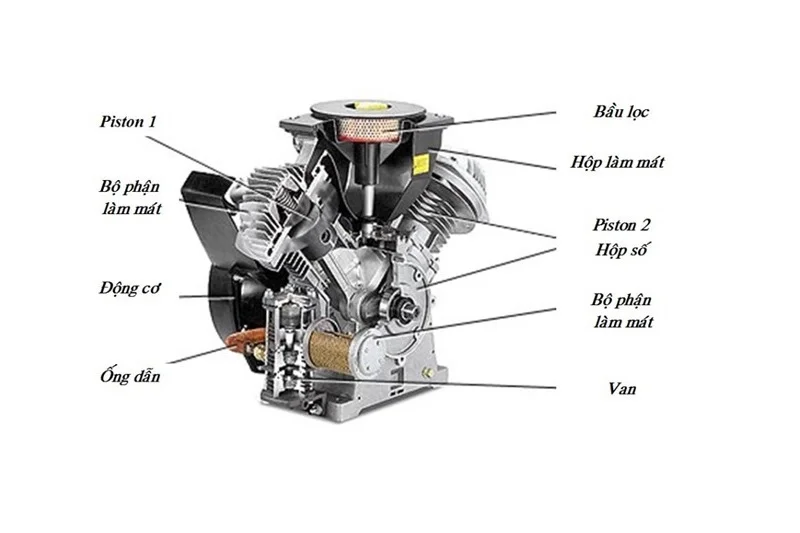 Piston 1

Bộ phận làm mát

Động cơ

Ống dẫn

Bầu lọc

Hộp làm mát

Piston 2

Hộp số

Bộ phận làm mát

Van