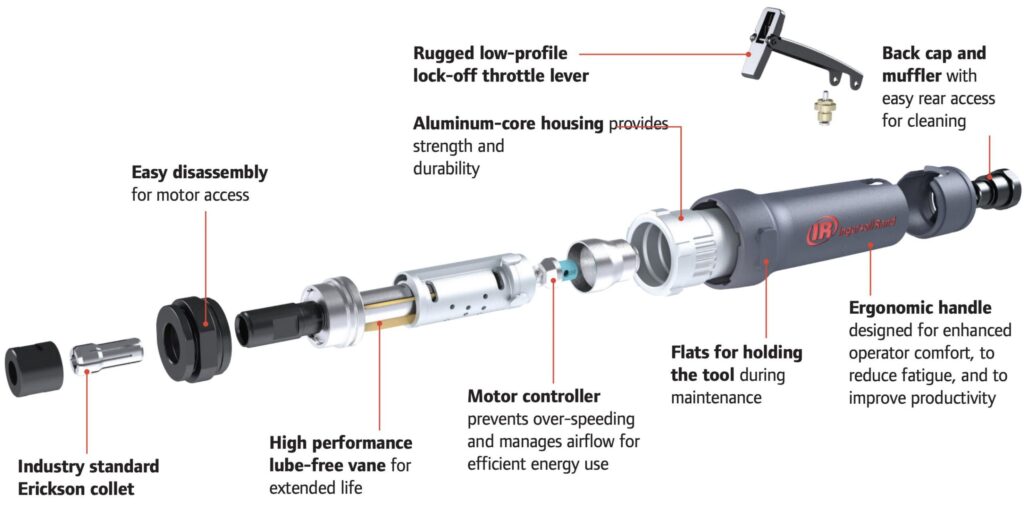 Rugged low-profile lock-off throttle lever

Back cap and muffler with easy rear access for cleaning

Aluminum-core housing provides strength and durability

Easy disassembly for motor access

IR Ingersoll Rand

Ergonomic handle designed for enhanced operator comfort, to reduce fatigue, and to improve productivity

Flats for holding the tool during maintenance

Motor controller prevents over-speeding and manages airflow for efficient energy use

High performance lube-free vane for extended life

Industry standard Erickson collet